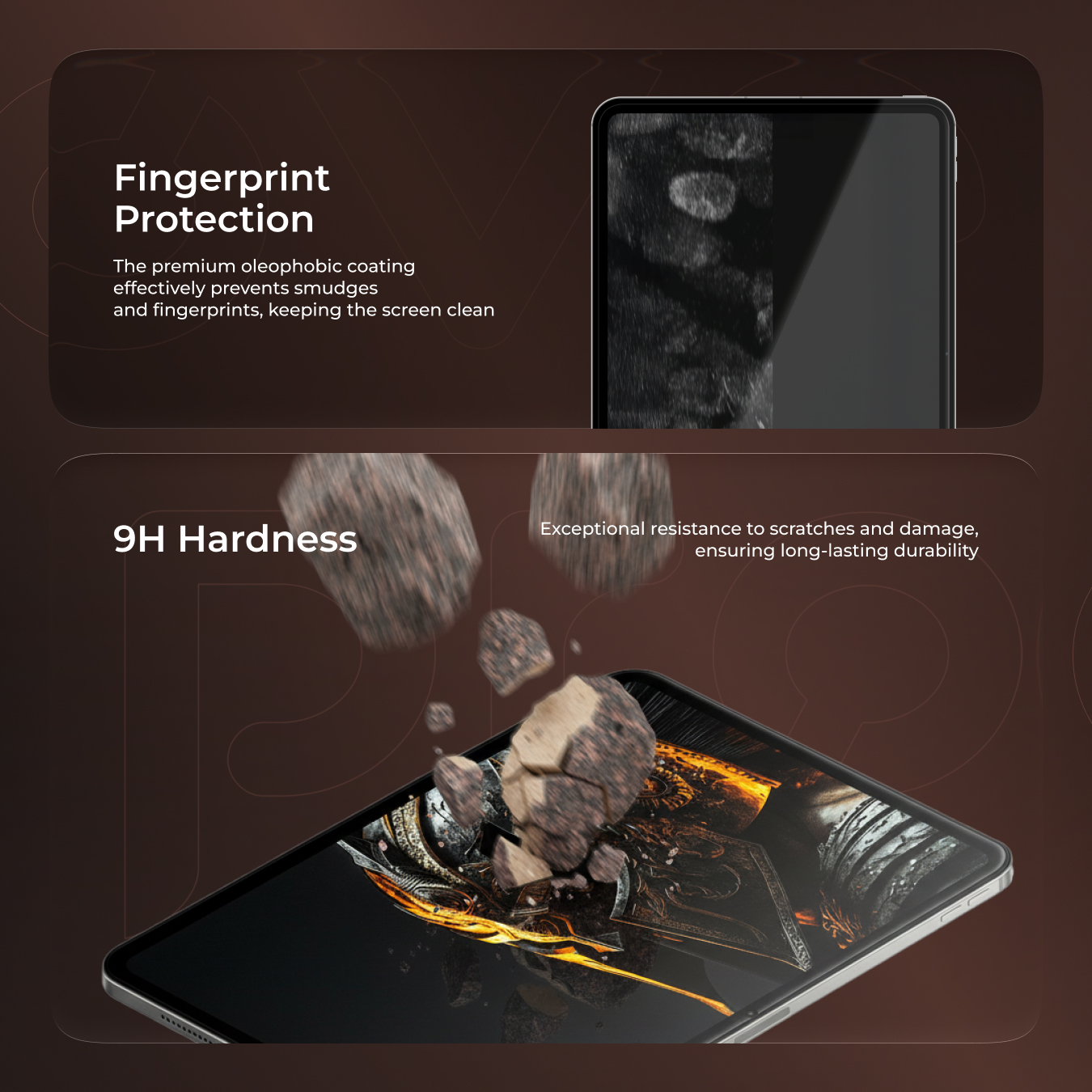 Fingerprint Protection

The premium oleophobic coating effectively prevents smudges and fingerprints, keeping the screen clean

9H Hardness

Exceptional resistance to scratches and damage, ensuring long-lasting durability